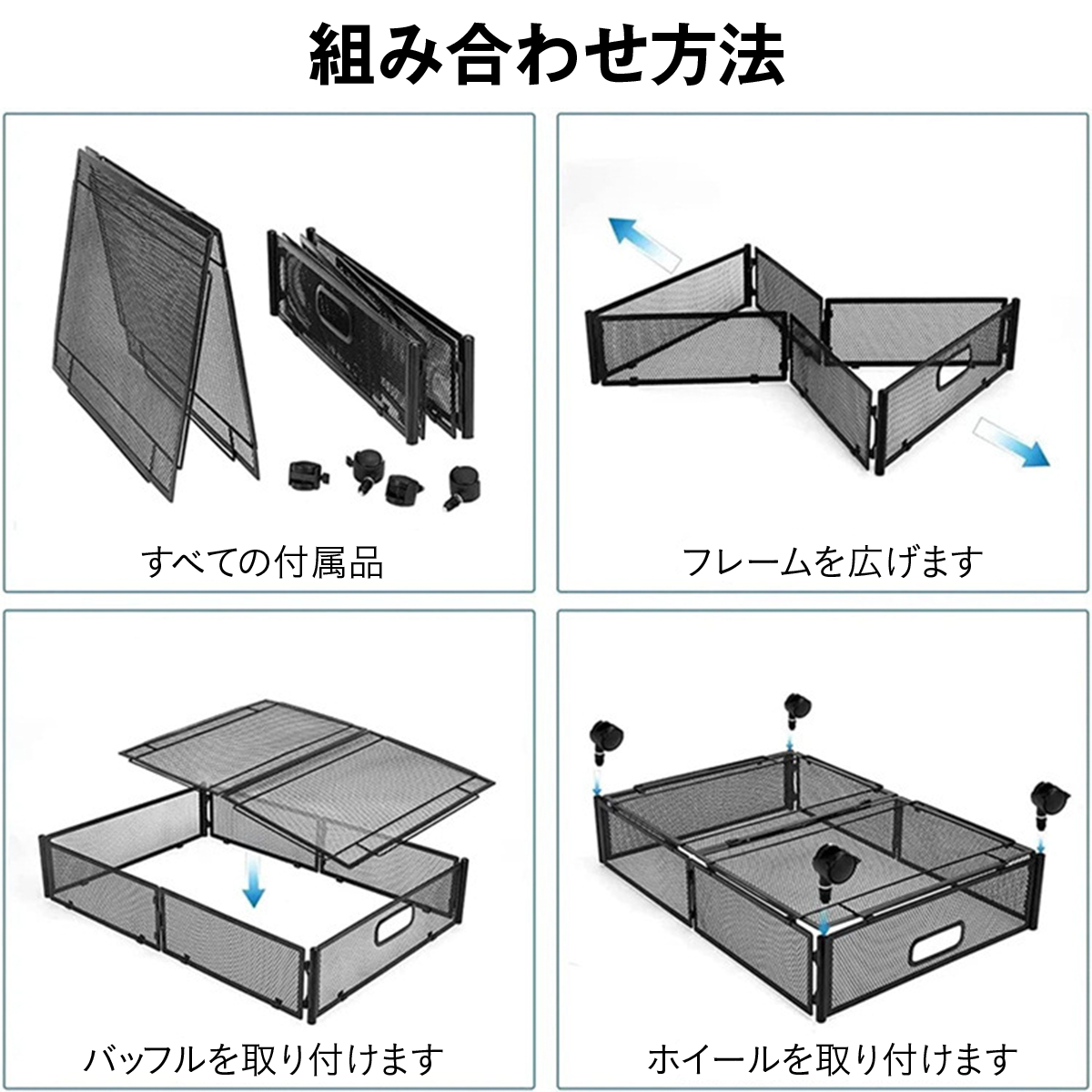 組み合わせ方法

すべての付属品

フレームを広げます

バッフルを取り付けます

ホイールを取り付けます