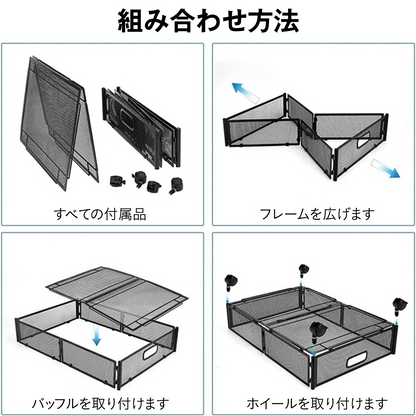 組み合わせ方法

すべての付属品

フレームを広げます

バッフルを取り付けます

ホイールを取り付けます