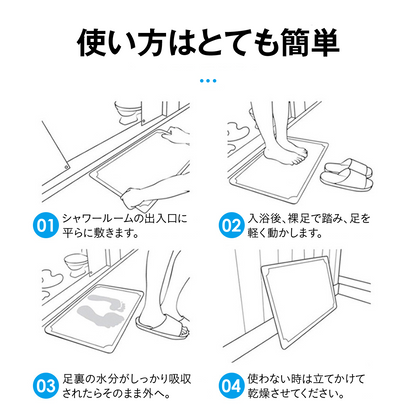 使い方はとても簡単

01 シャワールームの出入口に平らに敷きます。

02 入浴後、裸足で踏み、足を軽く動かします。

03 足裏の水分がしっかり吸収されたらそのまま外へ。

04 使わない時は立てかけて乾燥させてください。