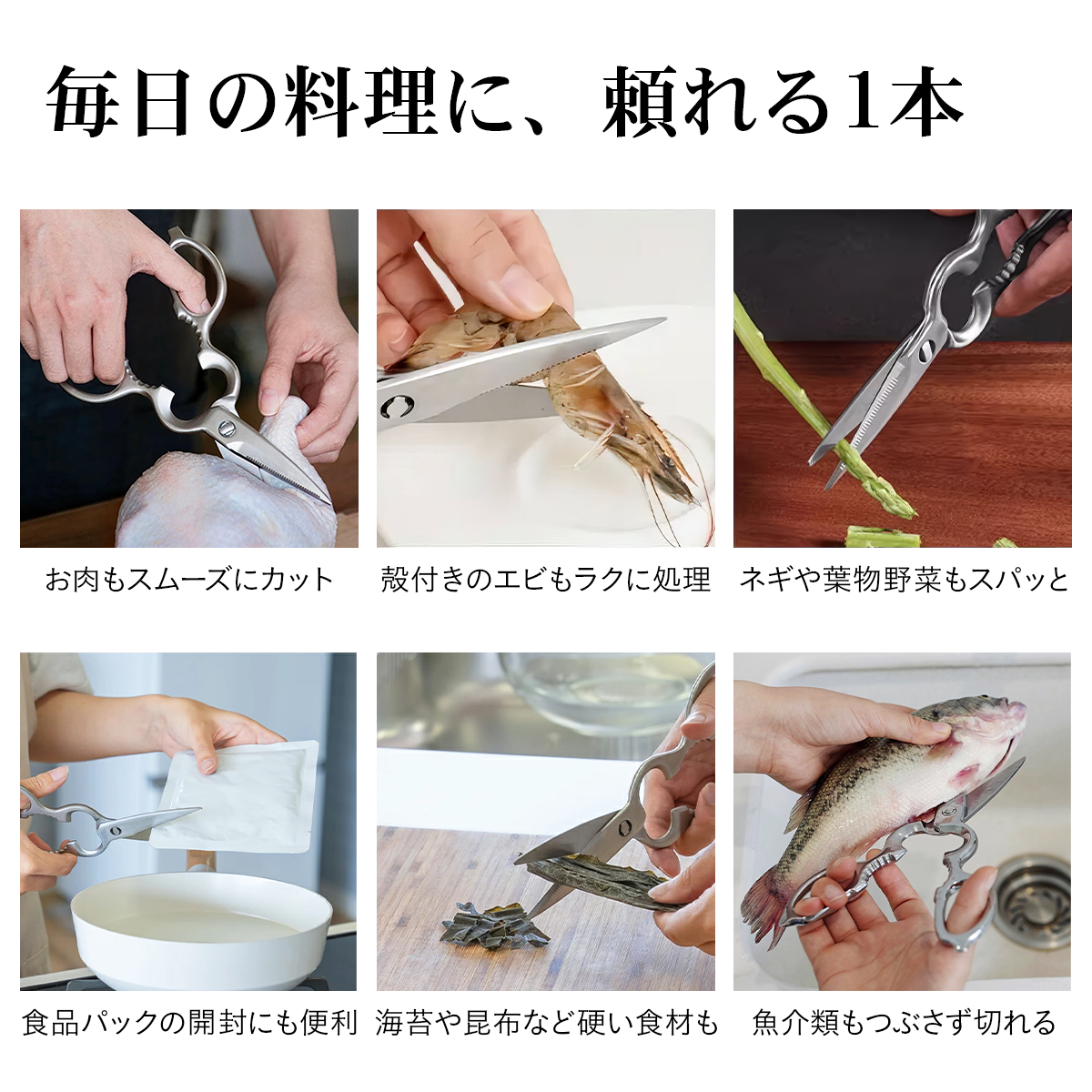 毎日の料理に、頼れる1本

お肉もスムーズにカット

殻付きのエビもラクに処理

ネギや葉物野菜もスパッと

食品パックの開封にも便利

海苔や昆布など硬い食材も

魚介類もつぶさず切れる