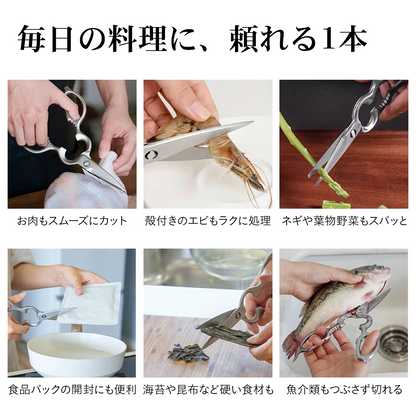 毎日の料理に、頼れる1本

お肉もスムーズにカット

殻付きのエビもラクに処理

ネギや葉物野菜もスパッと

食品パックの開封にも便利

海苔や昆布など硬い食材も

魚介類もつぶさず切れる