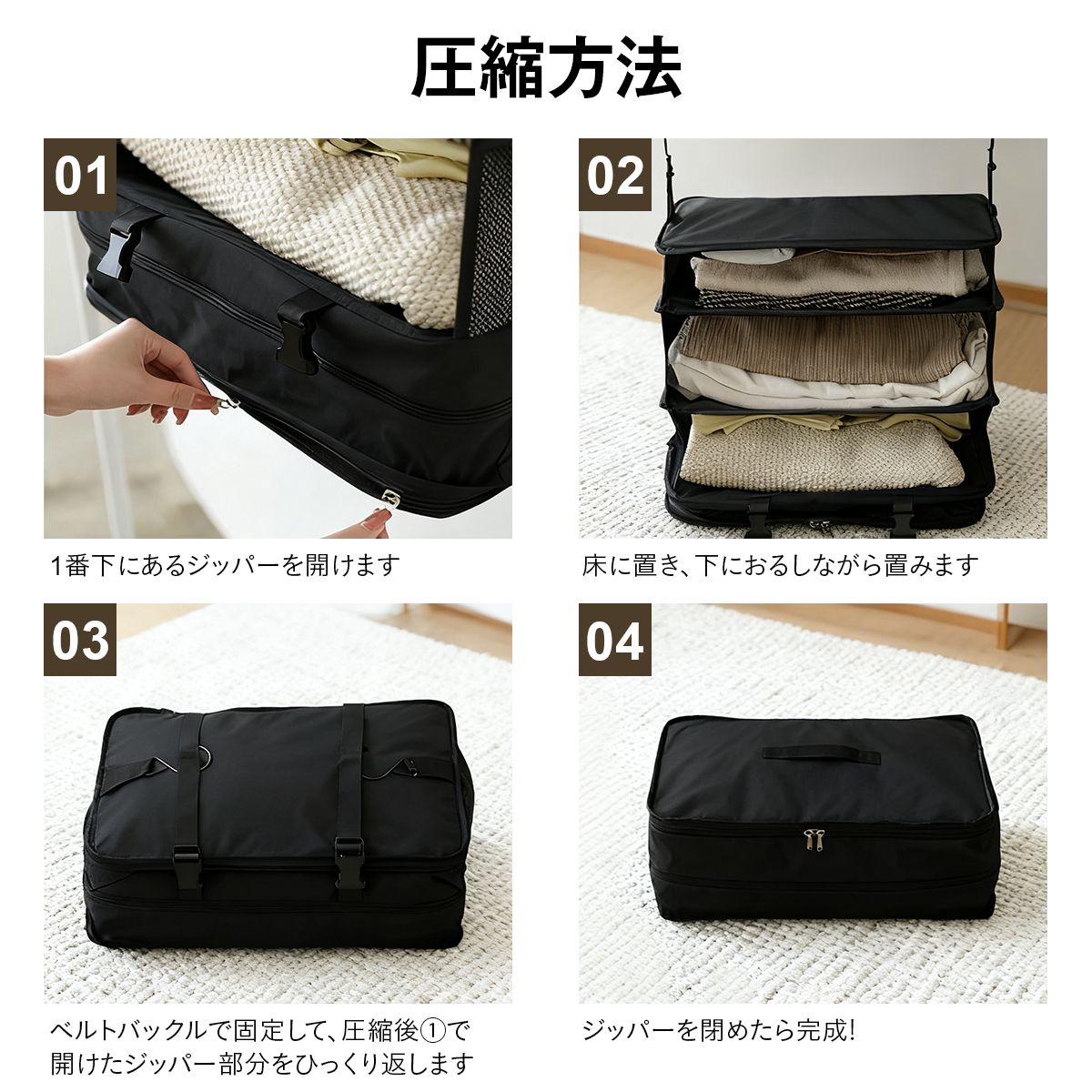 圧縮方法

01

1番下にあるジッパーを開けます

02

床に置き、下におるしながら置みます

03

ベルトバックルで固定して、圧縮後①で開けたジッパー部分をひっくり返します

04

ジッパーを閉めたら完成!