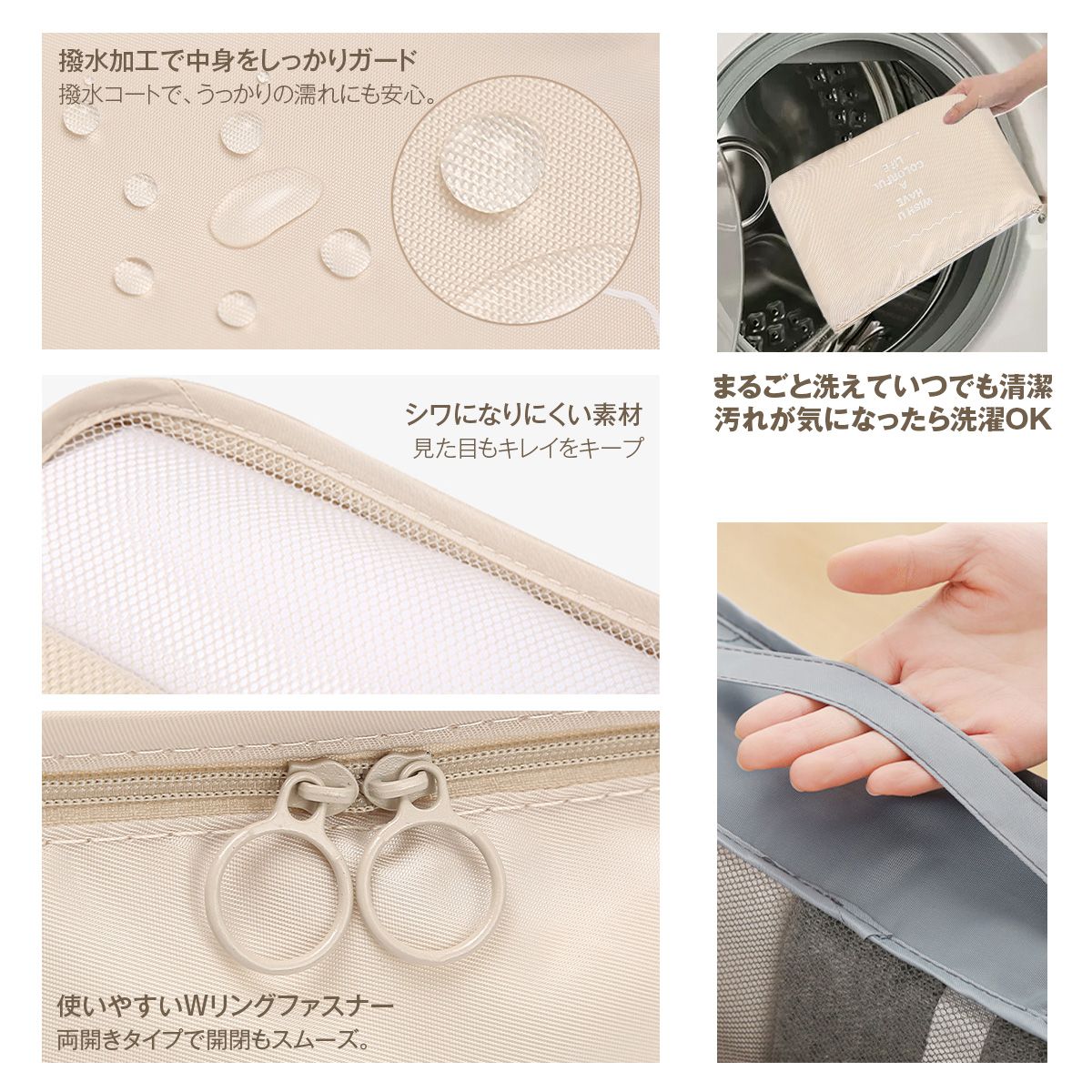 撥水加工で中身をしっかりガード
撥水コートで、うっかりの濡れにも安心。

WISH U
HAVE
A
COLORFUL
LIFE

まるごと洗えていつでも清潔
汚れが気になったら洗濯OK

シワになりにくい素材
見た目もキレイをキープ

使いやすいWリングファスナー
両開きタイプで開閉もスムーズ。