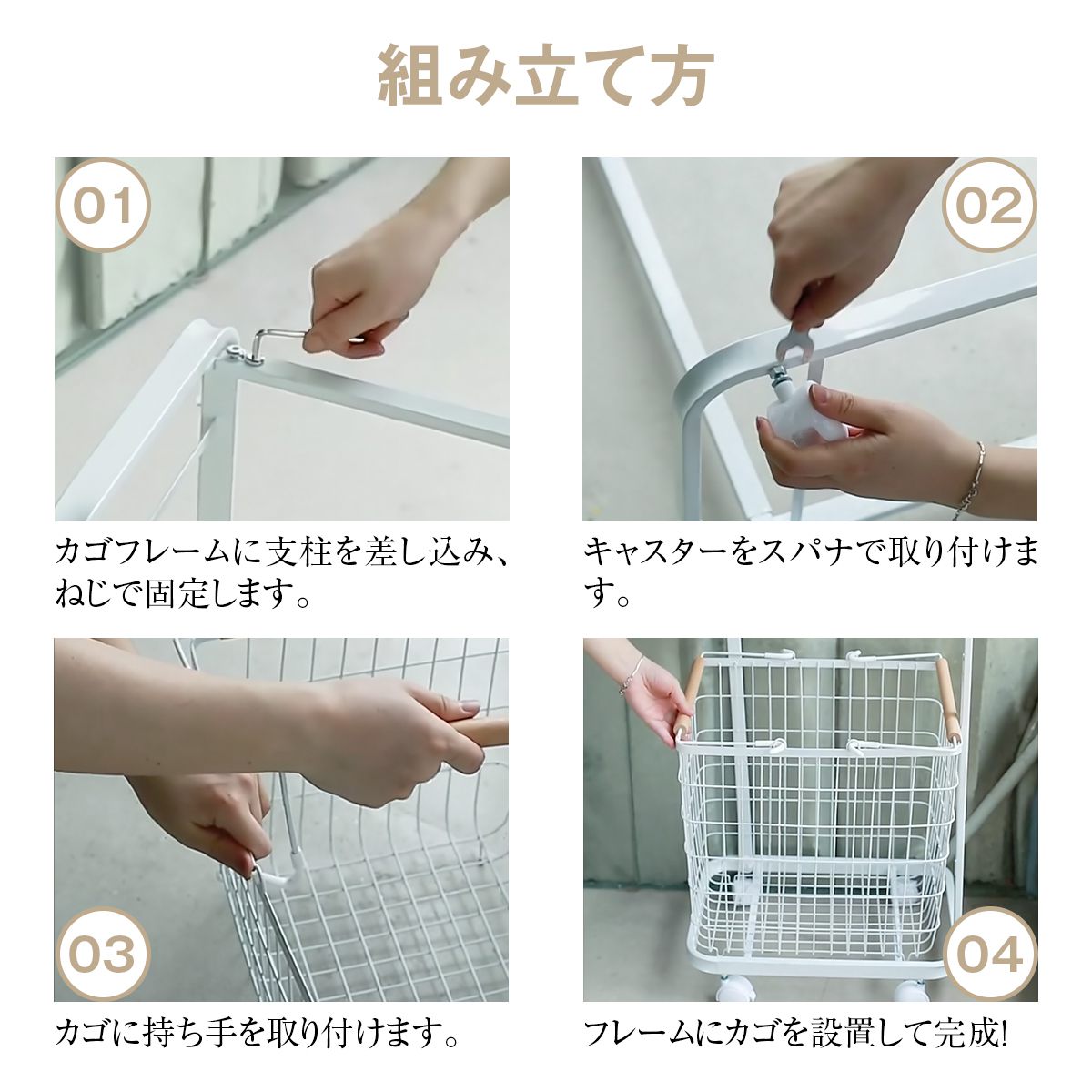 組み立て方

01

カゴフレームに支柱を差し込み、ねじで固定します。

02

キャスターをスパナで取り付けます。

03

カゴに持ち手を取り付けます。

04

フレームにカゴを設置して完成!