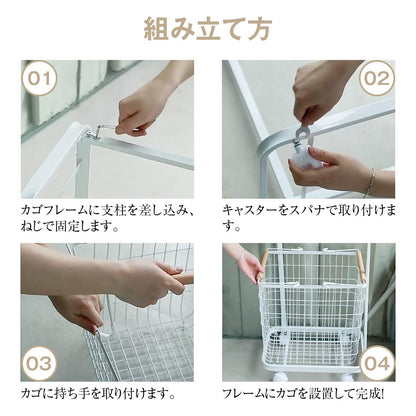 組み立て方

01

カゴフレームに支柱を差し込み、ねじで固定します。

02

キャスターをスパナで取り付けます。

03

カゴに持ち手を取り付けます。

04

フレームにカゴを設置して完成!