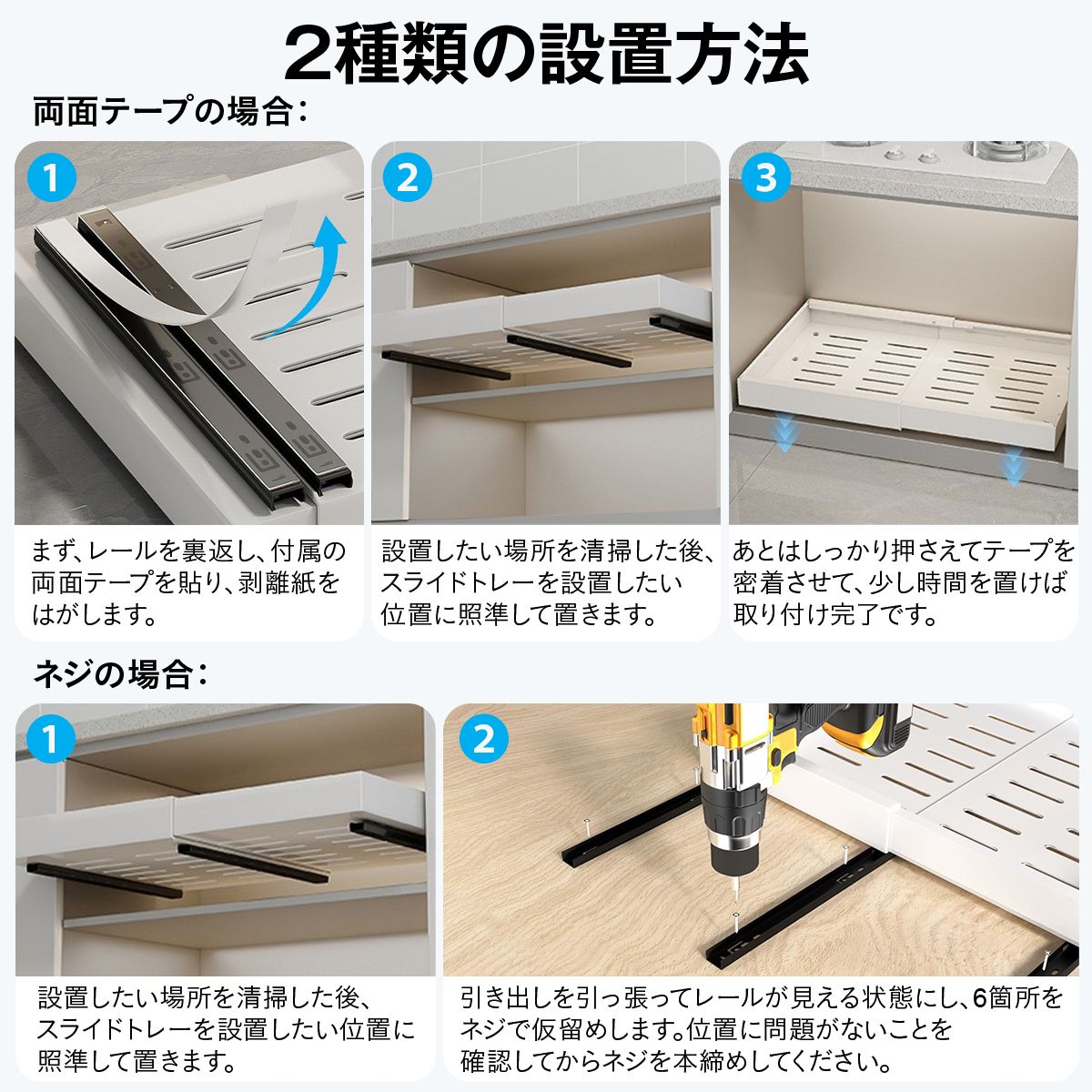 2種類の設置方法

両面テープの場合：

1

まず、レールを裏返し、付属の両面テープを貼り、剥離紙をはがします。

2

設置したい場所を清掃した後、スライドトレーを設置したい位置に照準して置きます。

3

あとはしっかり押さえてテープを密着させて、少し時間を置けば取り付け完了です。

ネジの場合：

1

設置したい場所を清掃した後、スライドトレーを設置したい位置に照準して置きます。

2

引き出しを引っ張ってレールが見える状態にし、6箇所をネジで仮留めします。位置に問題がないことを確認してからネジを本締めしてください。